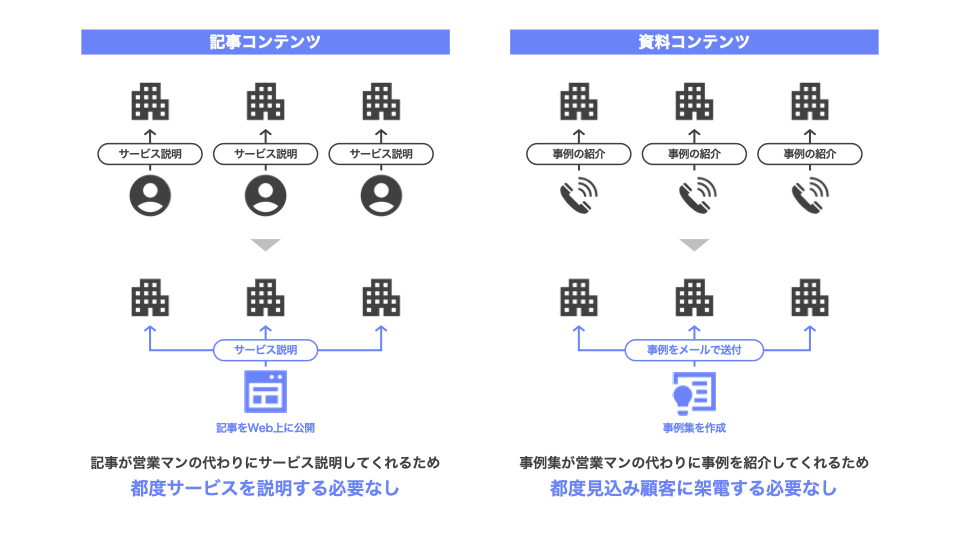 記事コンテンツ

サービス説明
サービス説明
サービス説明

サービス説明

記事をWeb上に公開

記事が営業マンの代わりにサービス説明してくれるため
都度サービスを説明する必要なし

資料コンテンツ

事例の紹介
事例の紹介
事例の紹介

事例をメールで送付

事例集を作成

事例集が営業マンの代わりに事例を紹介してくれるため
都度見込み顧客に架電する必要なし